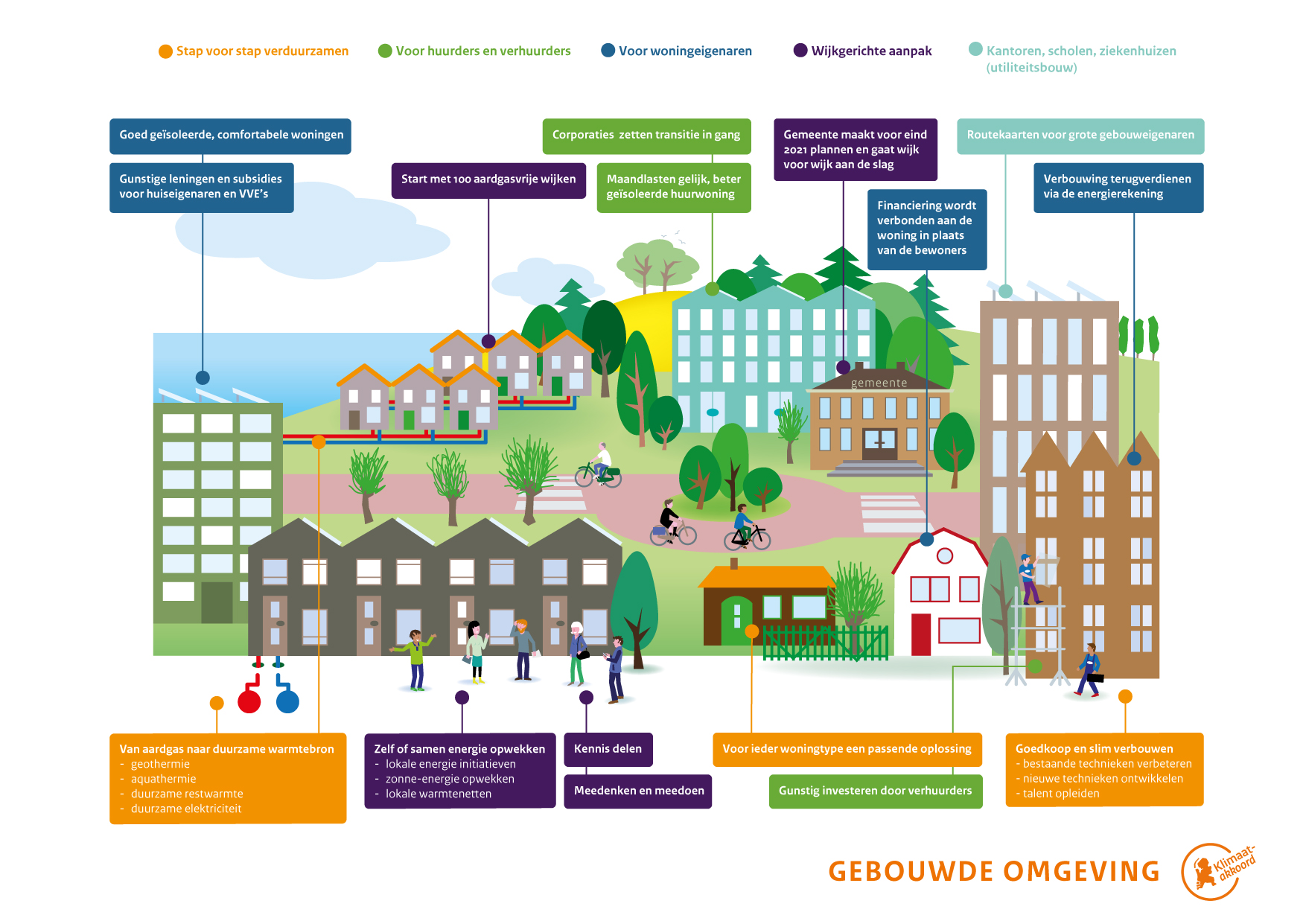 Stap voor stap verduurzamen

Voor huurders en verhuurders

Voor woningeigenaren

Wijkgerichte aanpak

Kantoren, scholen, ziekenhuizen (utiliteitsbouw)

Goed geïsoleerde, comfortabele woningen

Gunstige leningen en subsidies voor huiseigenaren en VVE's

Start met 100 aardgasvrije wijken

Corporaties zetten transitie in gang

Maandlasten gelijk, beter geïsoleerde huurwoning

Gemeente maakt voor eind 2021 plannen en gaat wijk voor wijk aan de slag

Financiering wordt verbonden aan de woning in plaats van de bewoners

Routekaarten voor grote gebouweigenaren

Verbouwing terugverdienen via de energierekening

gemeente

Van aardgas naar duurzame warmtebron
- geothermie
- aquathermie
- duurzame restwarmte
- duurzame elektriciteit

Zelf of samen energie opwekken
- lokale energie initiatieven
- zonne-energie opwekken
- lokale warmtenetten

Kennis delen

Meedenken en meedoen

Voor ieder woningtype een passende oplossing

Gunstig investeren door verhuurders

Goedkoop en slim verbouwen
- bestaande technieken verbeteren
- nieuwe technieken ontwikkelen
- talent opleiden

GEBOUWDE OMGEVING

Klimaat-akkoord